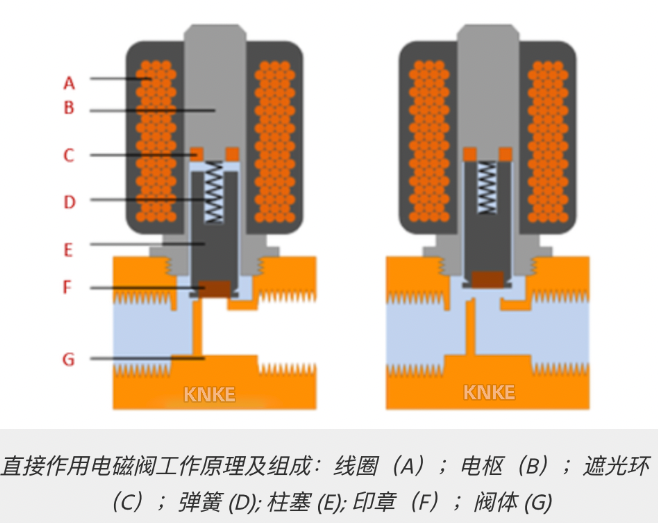 A
B
C
D
E
F
G

KNKE

KNKE

直接作用电磁阀工作原理及组成：线圈（A）；电枢（B）；遮光环（C）；弹簧 (D); 柱塞 (E); 印章（F）；阀体 (G)